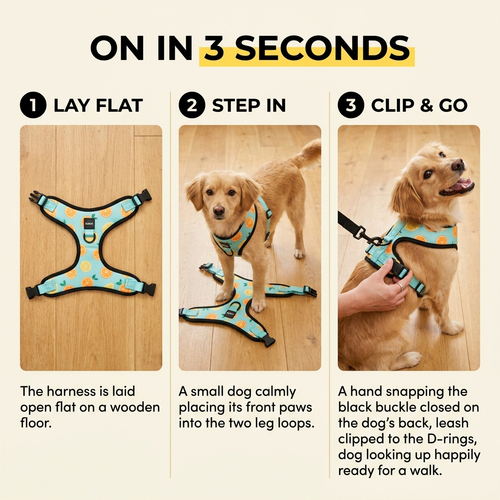 ON IN 3 SECONDS

1 LAY FLAT

The harness is laid open flat on a wooden floor.

2 STEP IN

A small dog calmly placing its front paws into the two leg loops.

3 CLIP & GO

A hand snapping the black buckle closed on the dog's back, leash clipped to the D-rings, dog looking up happily ready for a walk.